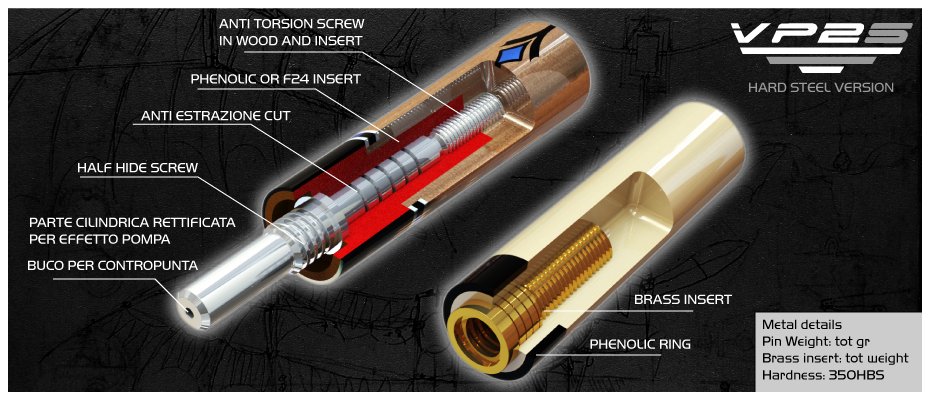 ANTI TORSION SCREW
IN WOOD AND INSERT

PHENOLIC OR F24 INSERT

ANTI ESTRAZIONE CUT

HALF HIDE SCREW

PARTE CILINDRICA RETTIFICATA
PER EFFETTO POMPA

BUCO PER CONTROPUNTA

VP2S

HARD STEEL VERSION

BRASS INSERT

PHENOLIC RING

Metal details
Pin Weight: tot gr
Brass insert: tot weight
Hardness: 350HBS