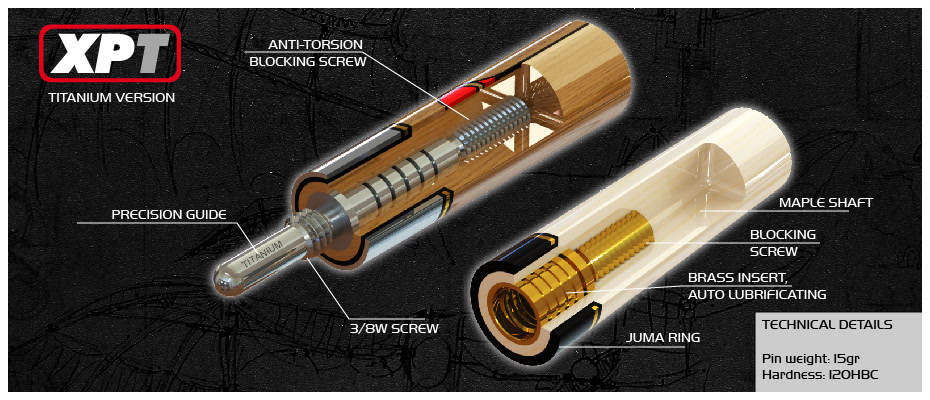 XPT
TITANIUM VERSION

ANTI-TORSION
BLOCKING SCREW

PRECISION GUIDE

TITANIUM

3/8W SCREW

MAPLE SHAFT

BLOCKING
SCREW

BRASS INSERT,
AUTO LUBRIFICATING

JUMA RING

TECHNICAL DETAILS

Pin weight: 15gr
Hardness: 120HBC